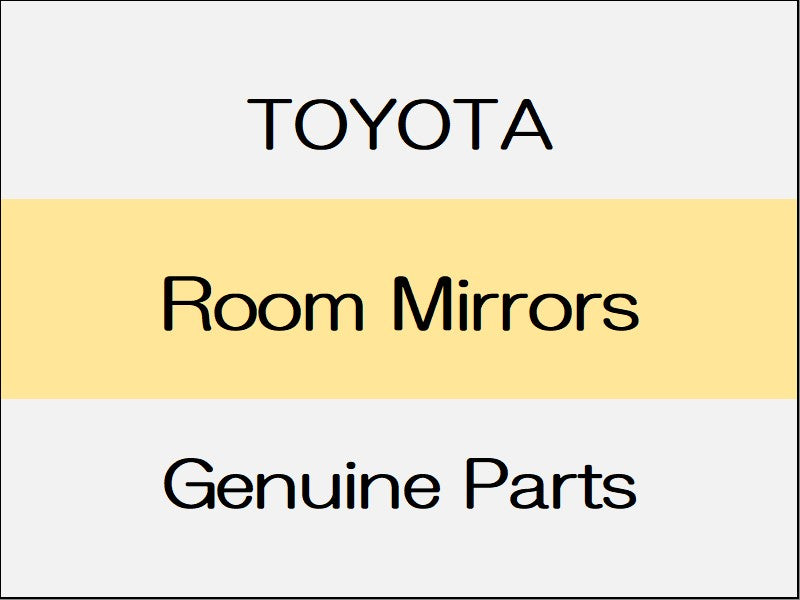 TOYOTA

Room Mirrors

Genuine Parts