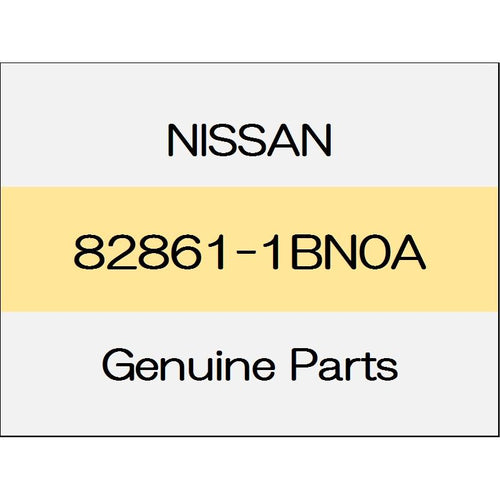 NISSAN

82861-1BN0A

Genuine Parts