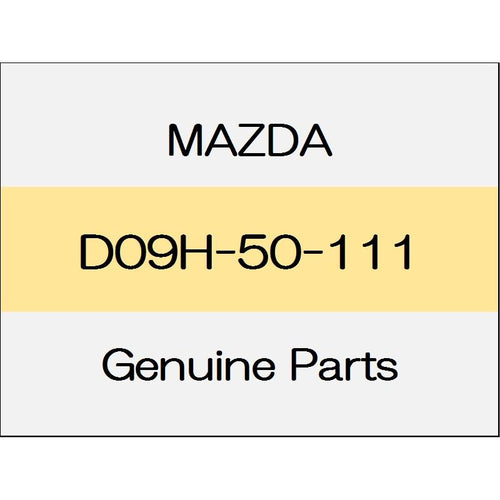 MAZDA

D09H-50-111

Genuine Parts