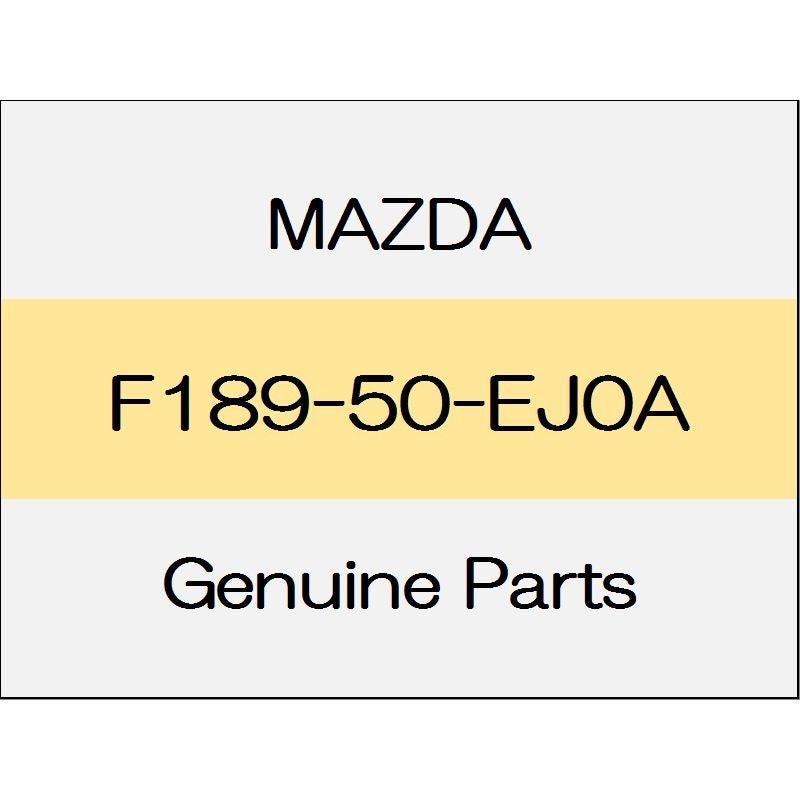 MAZDA

F189-50-EJ0A

Genuine Parts