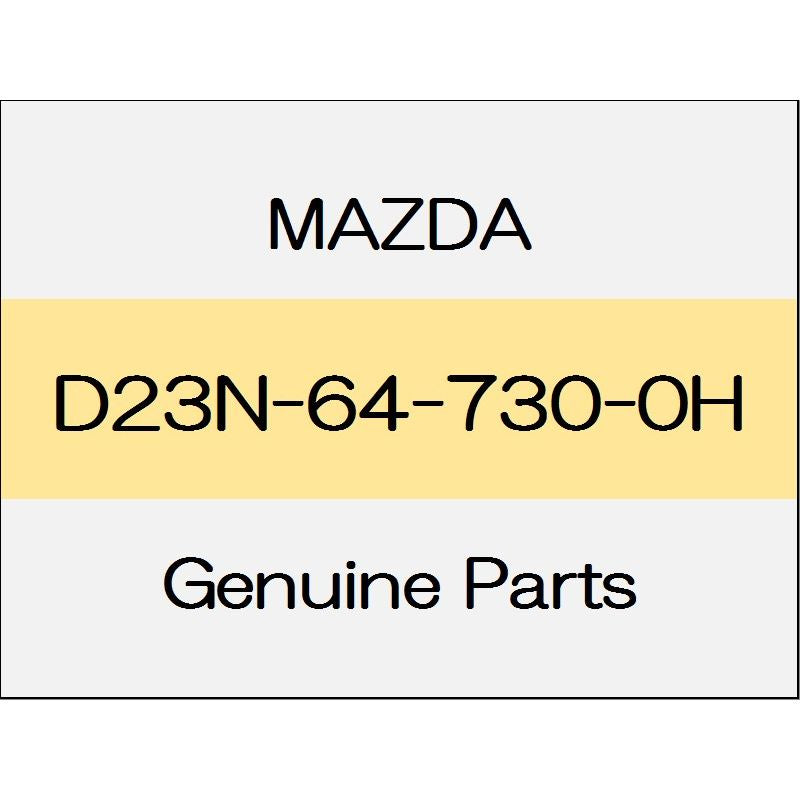 MAZDA

D23N-64-730-0H

Genuine Parts