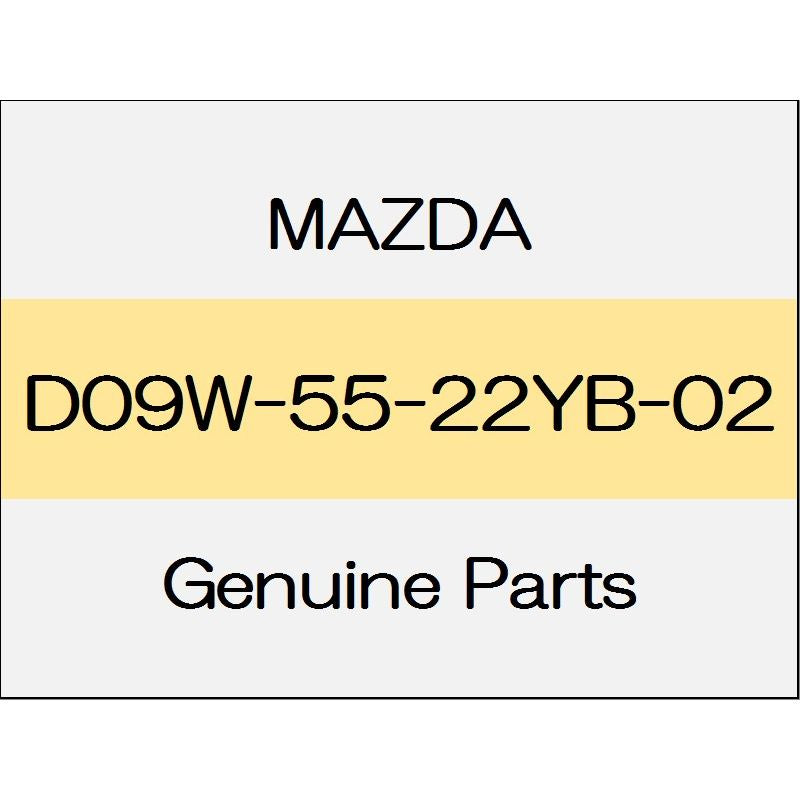 MAZDA

D09W-55-22YB-02

Genuine Parts