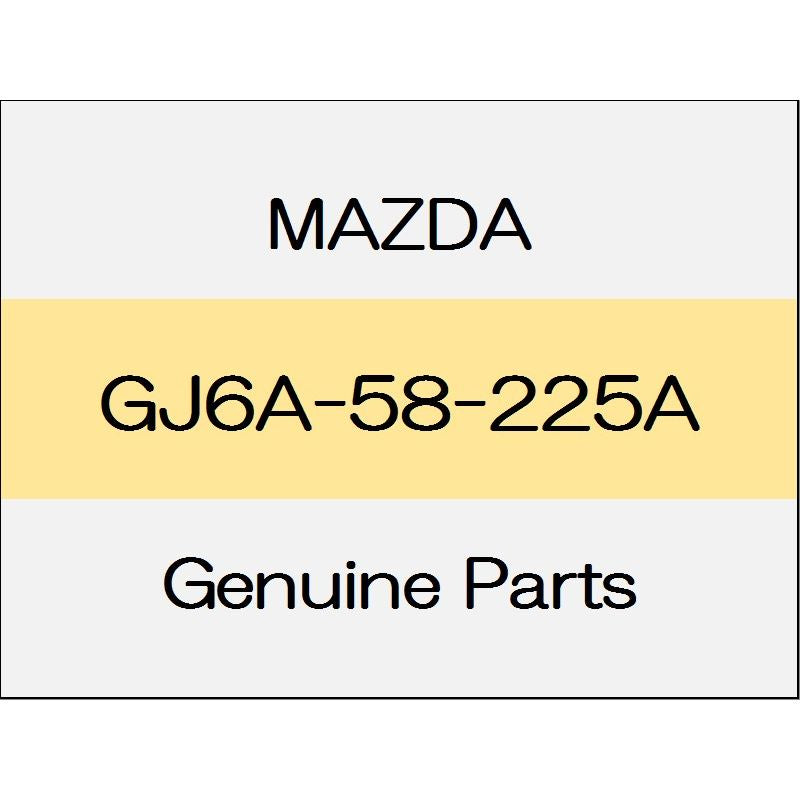 MAZDA

GJ6A-58-225A

Genuine Parts