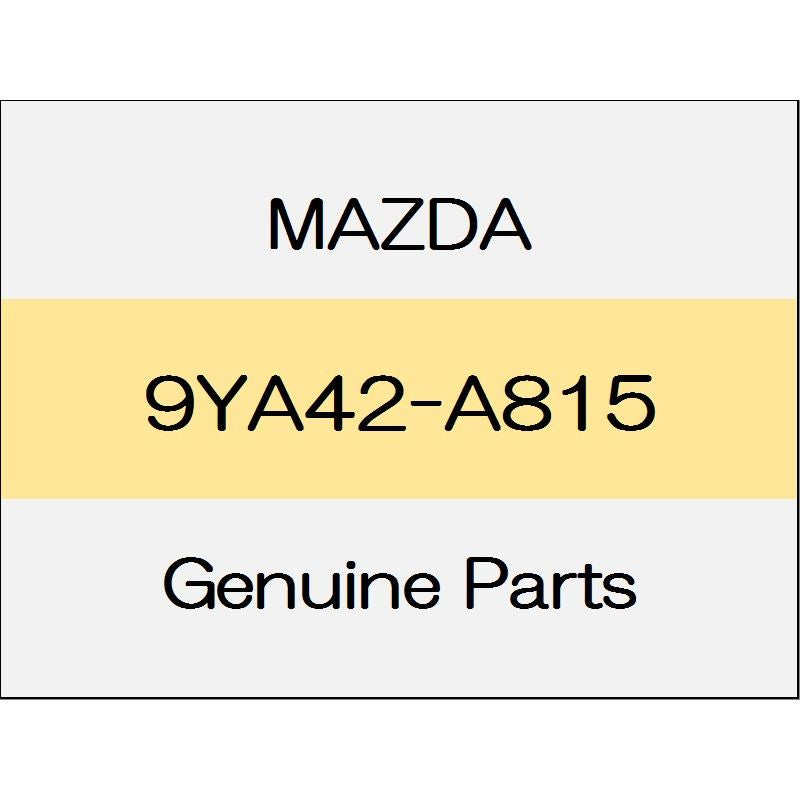 MAZDA

9YA42-A815

Genuine Parts