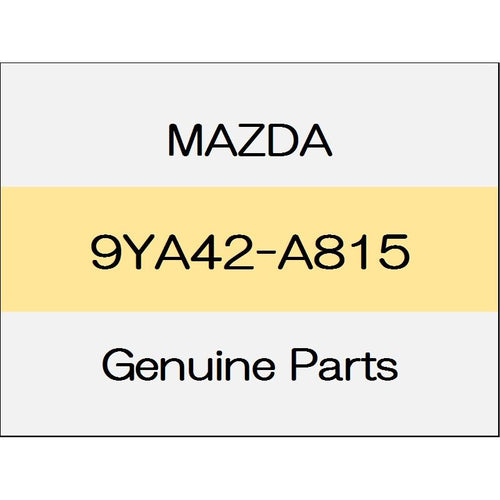 MAZDA

9YA42-A815

Genuine Parts