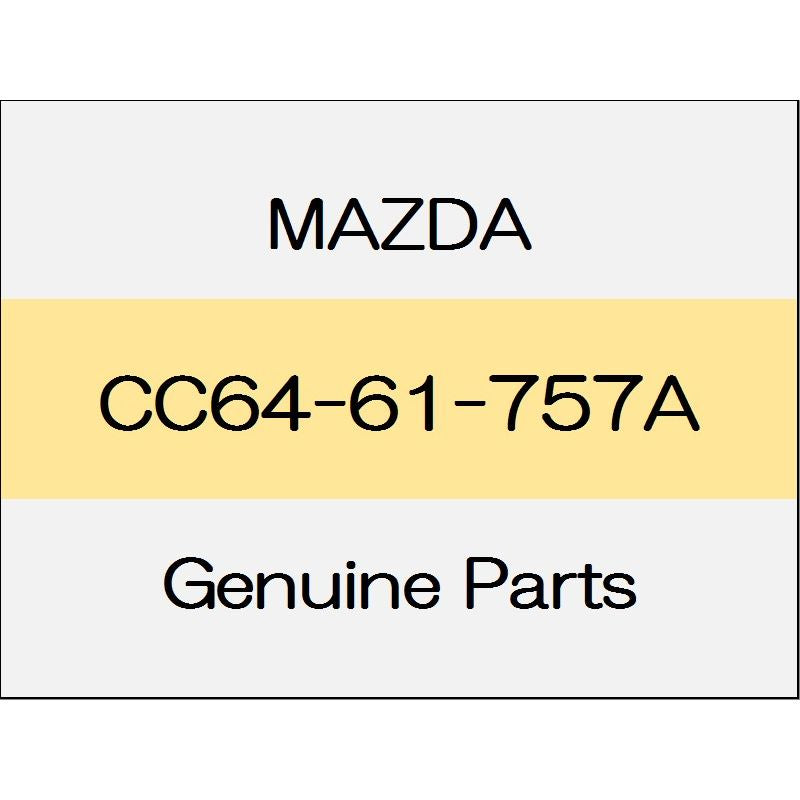 MAZDA

CC64-61-757A

Genuine Parts