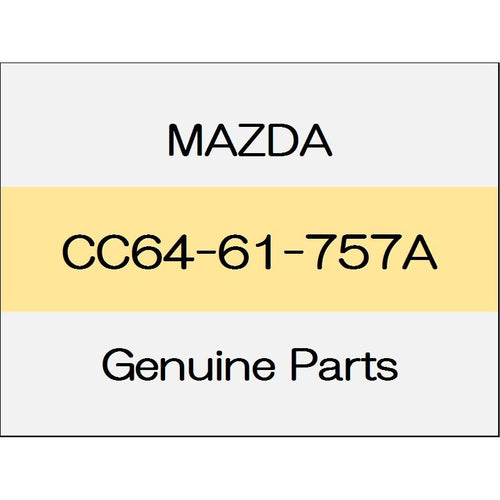 MAZDA

CC64-61-757A

Genuine Parts