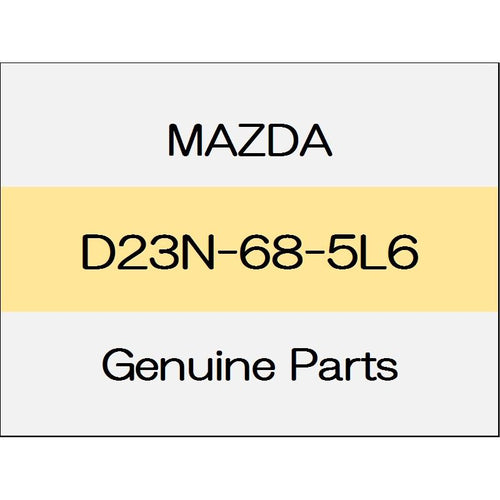 MAZDA

D23N-68-5L6

Genuine Parts