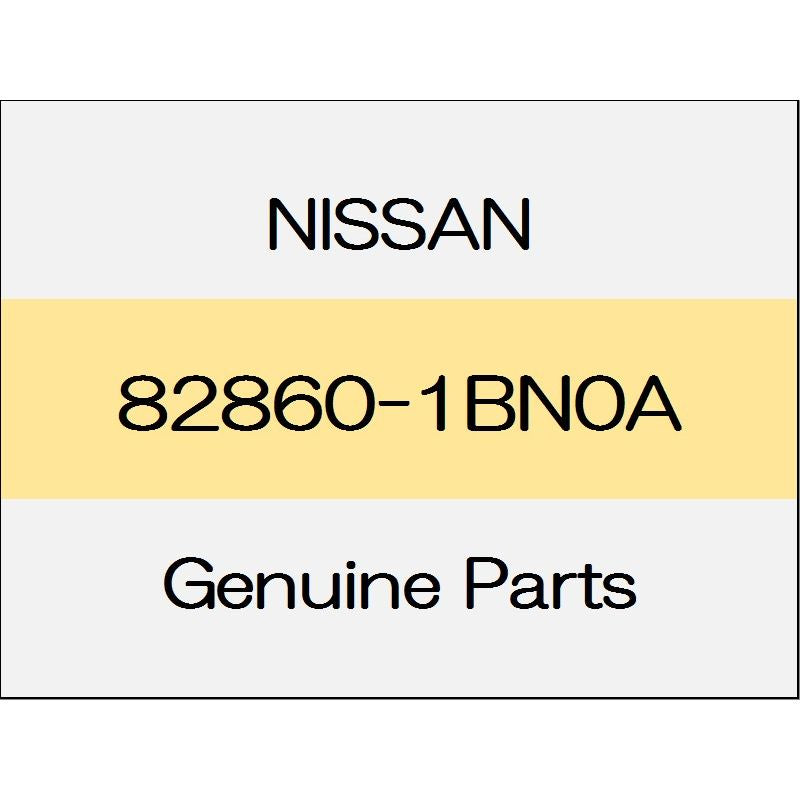 NISSAN

82860-1BN0A

Genuine Parts