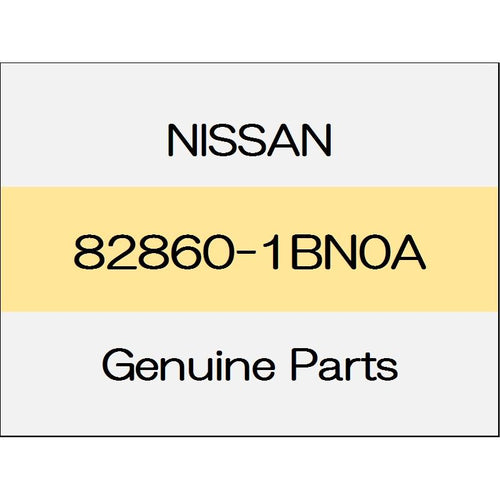 NISSAN

82860-1BN0A

Genuine Parts