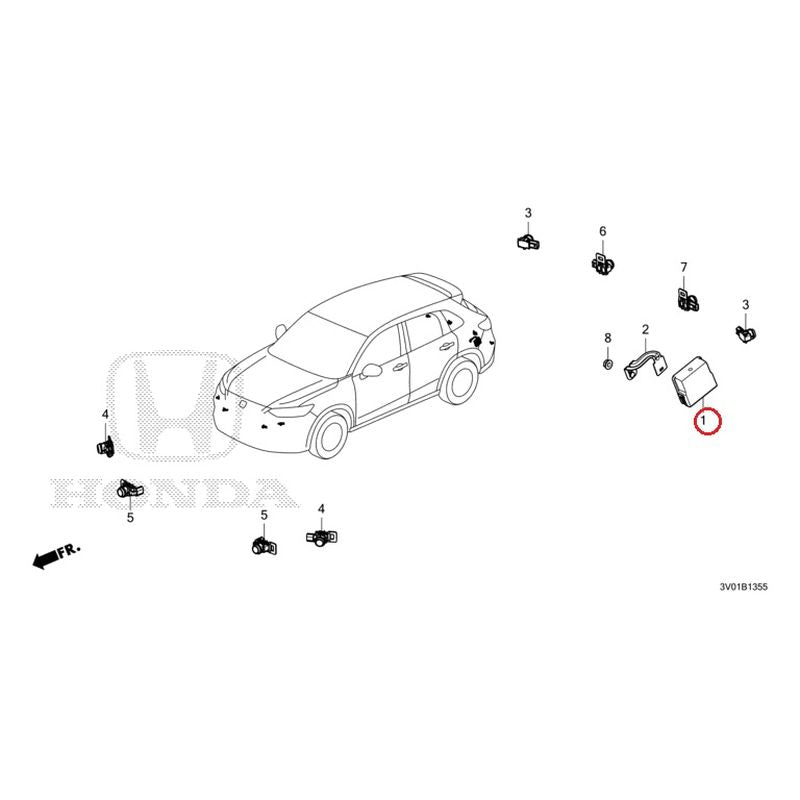 3
6
7
3
8
2
1
4
HONDA
5
5
4
FR.
3V01B1355