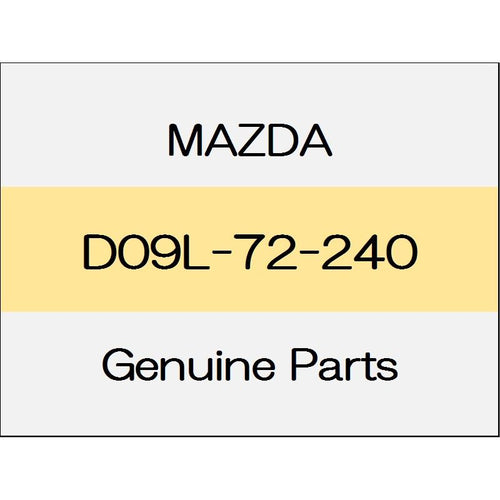 MAZDA

D09L-72-240

Genuine Parts