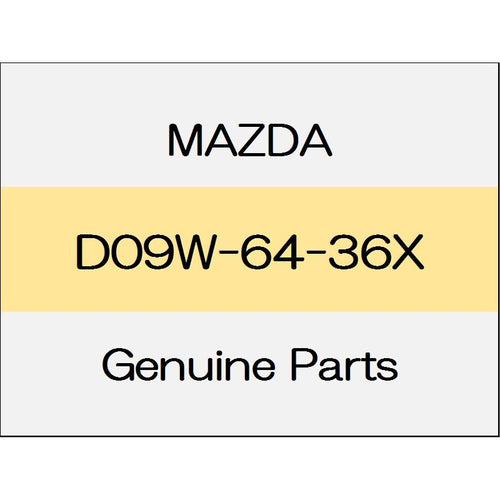 MAZDA

D09W-64-36X

Genuine Parts