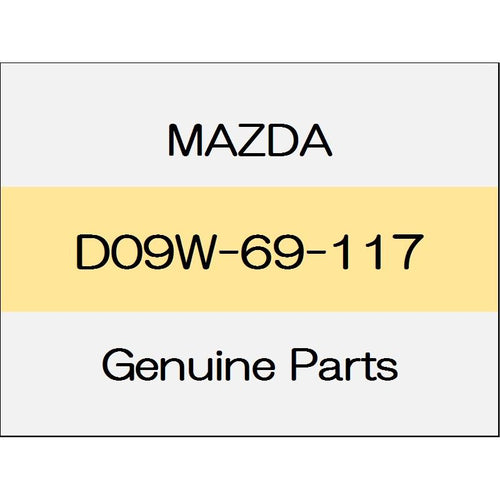 MAZDA

D09W-69-117

Genuine Parts