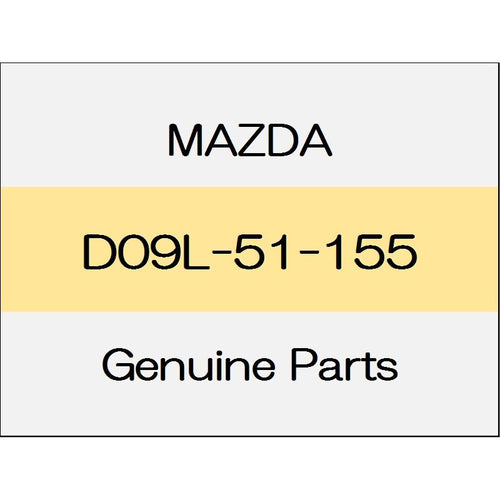 MAZDA

D09L-51-155

Genuine Parts