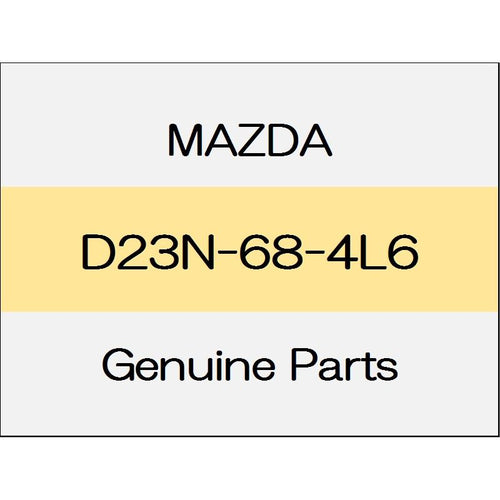 MAZDA

D23N-68-4L6

Genuine Parts