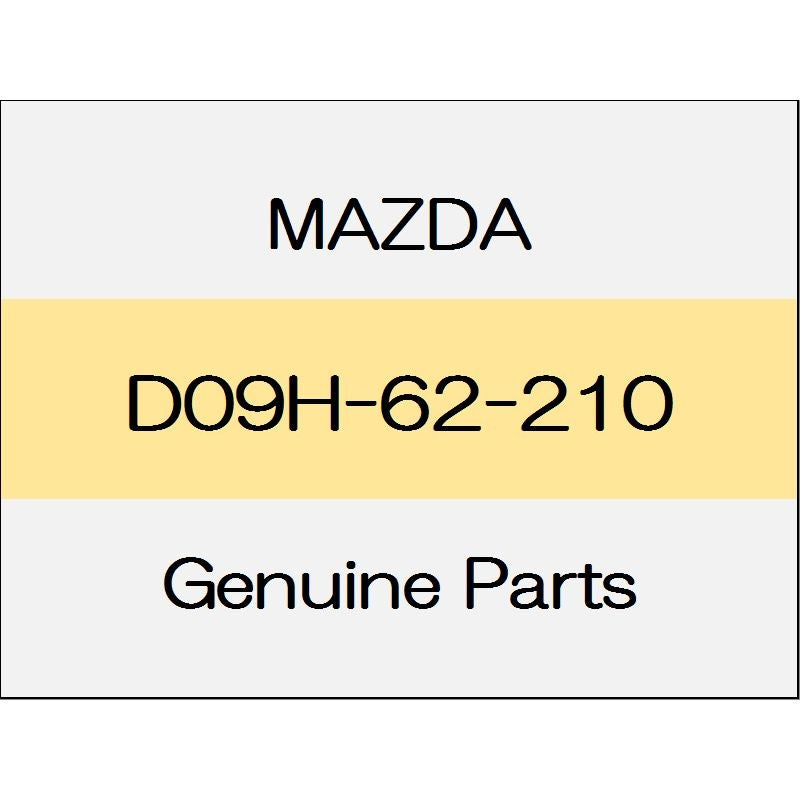 MAZDA

D09H-62-210

Genuine Parts