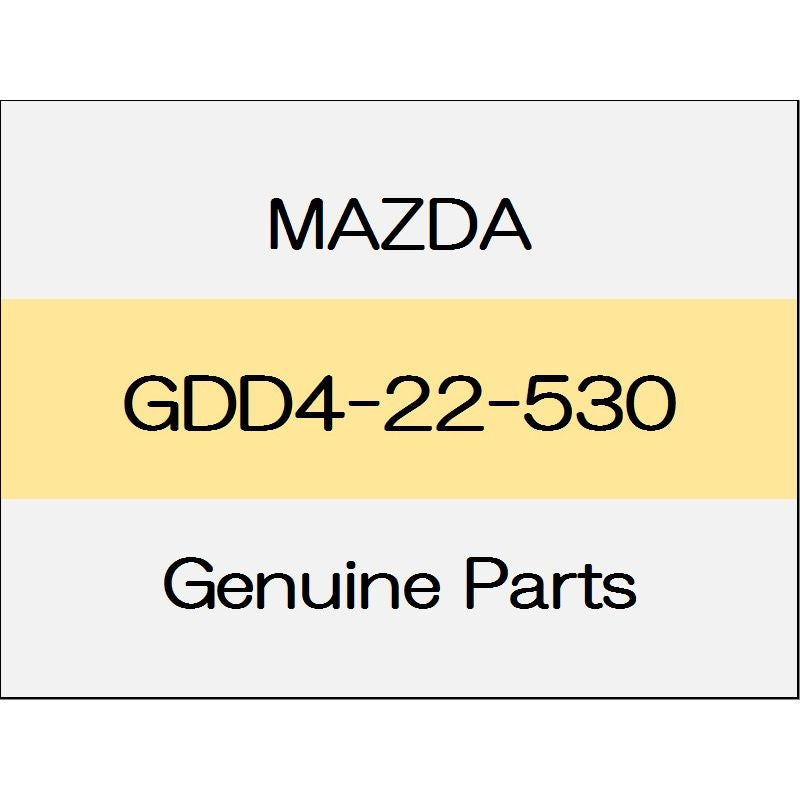 MAZDA

GDD4-22-530

Genuine Parts