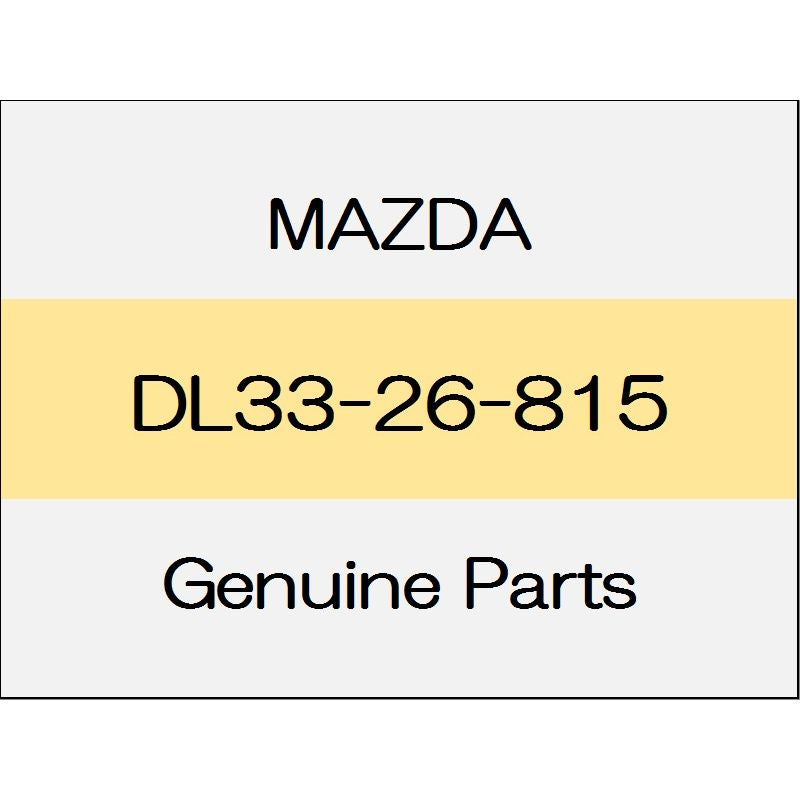 MAZDA

DL33-26-815

Genuine Parts