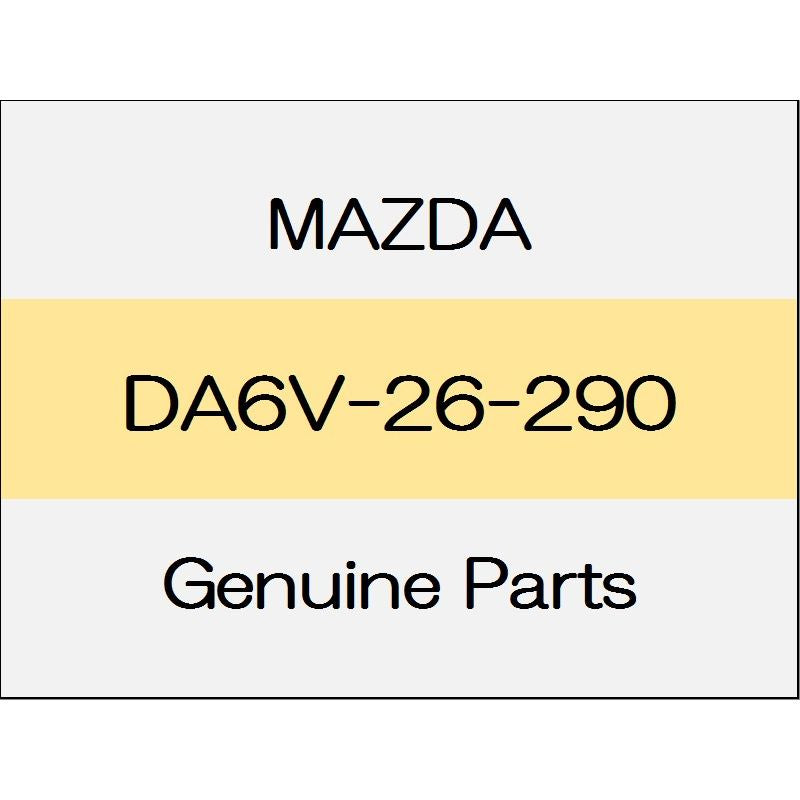 MAZDA

DA6V-26-290

Genuine Parts