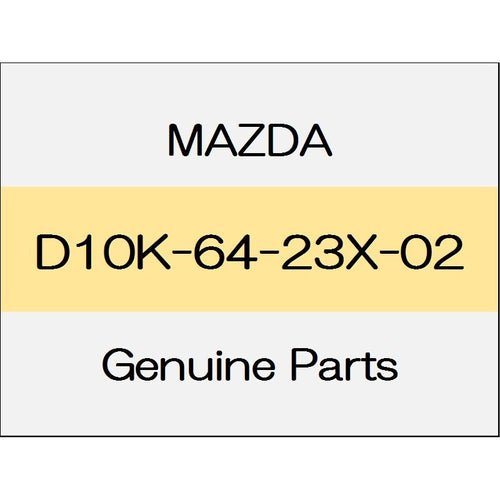 MAZDA

D10K-64-23X-02

Genuine Parts