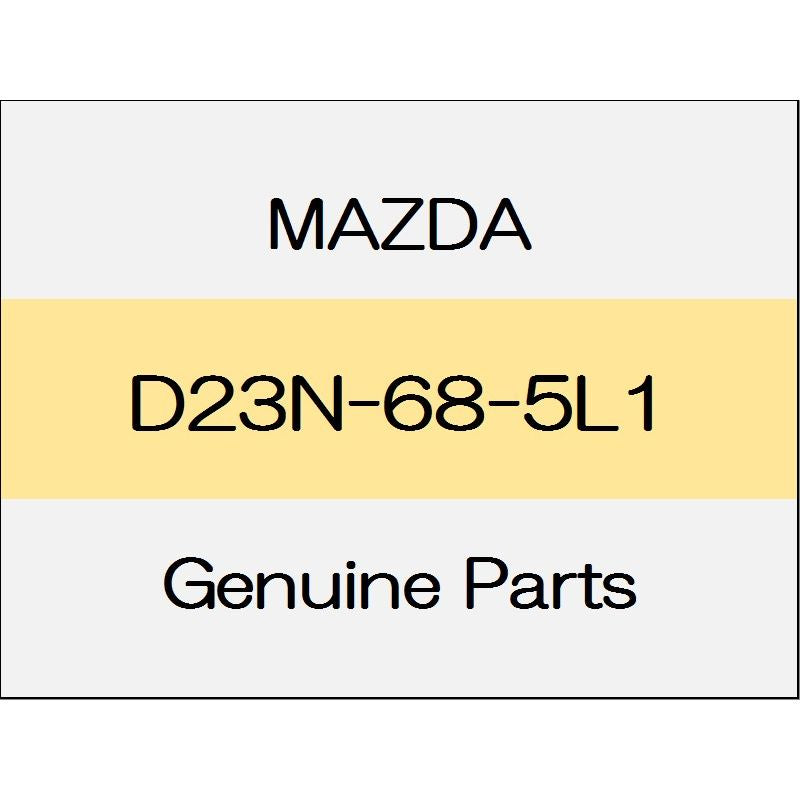 MAZDA

D23N-68-5L1

Genuine Parts