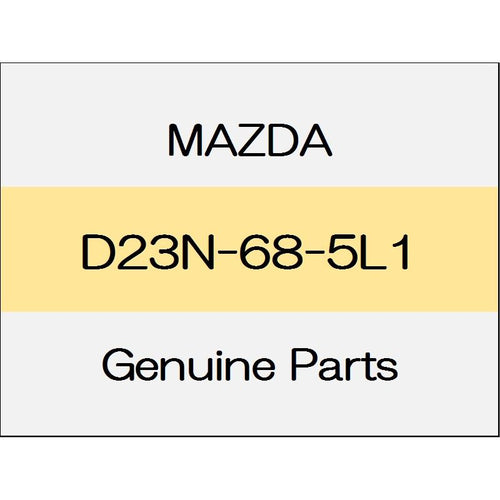 MAZDA

D23N-68-5L1

Genuine Parts