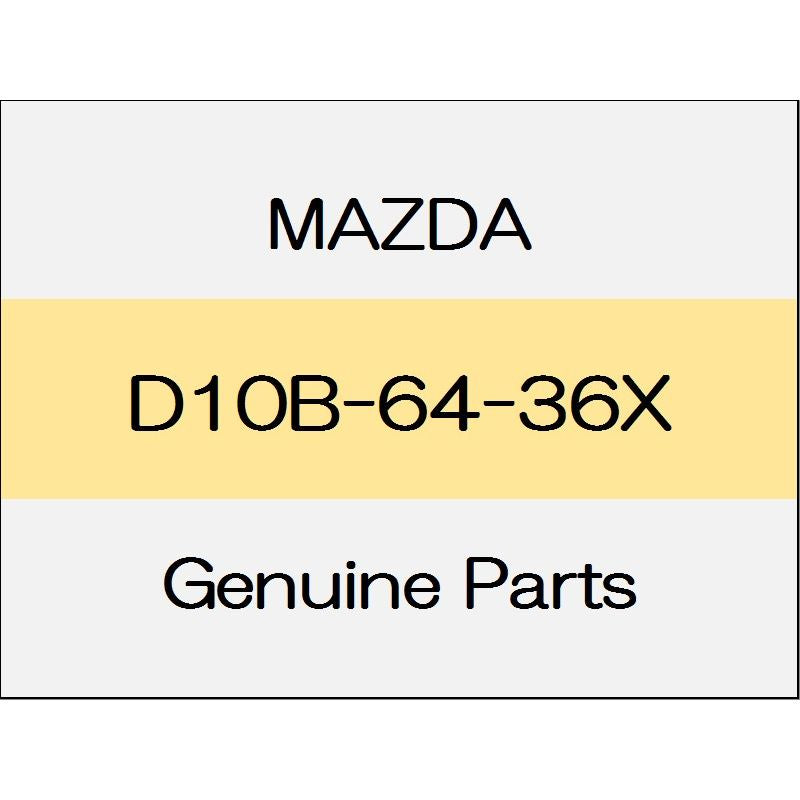 MAZDA

D10B-64-36X

Genuine Parts