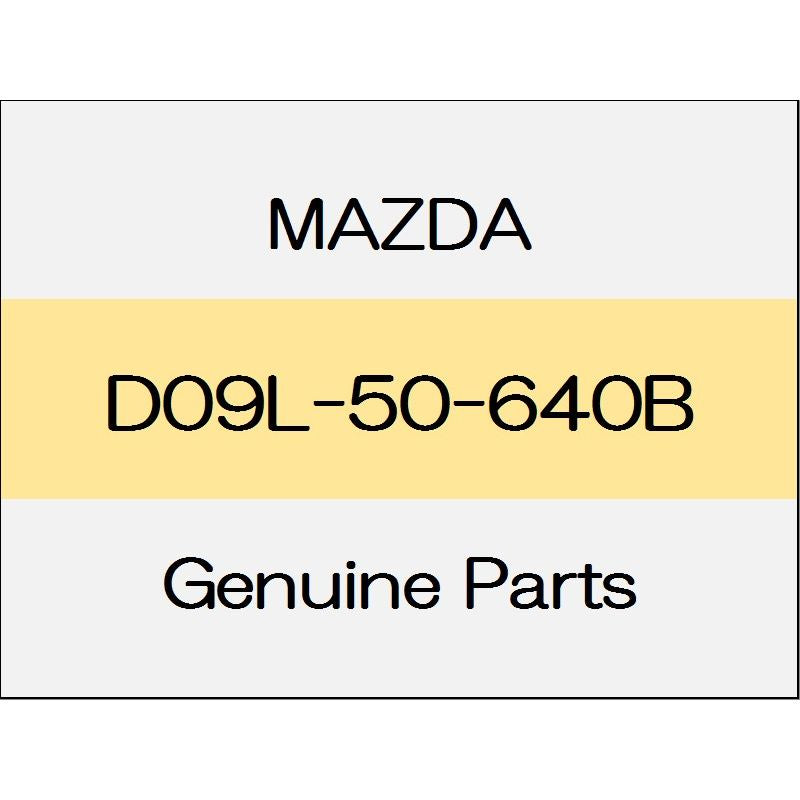 MAZDA

D09L-50-640B

Genuine Parts