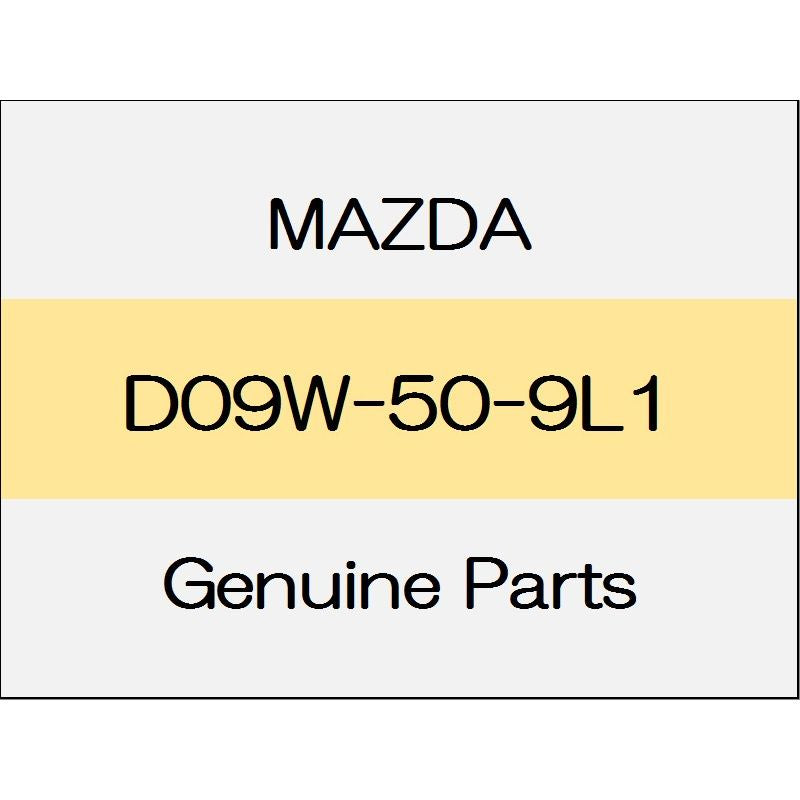 MAZDA

D09W-50-9L1

Genuine Parts