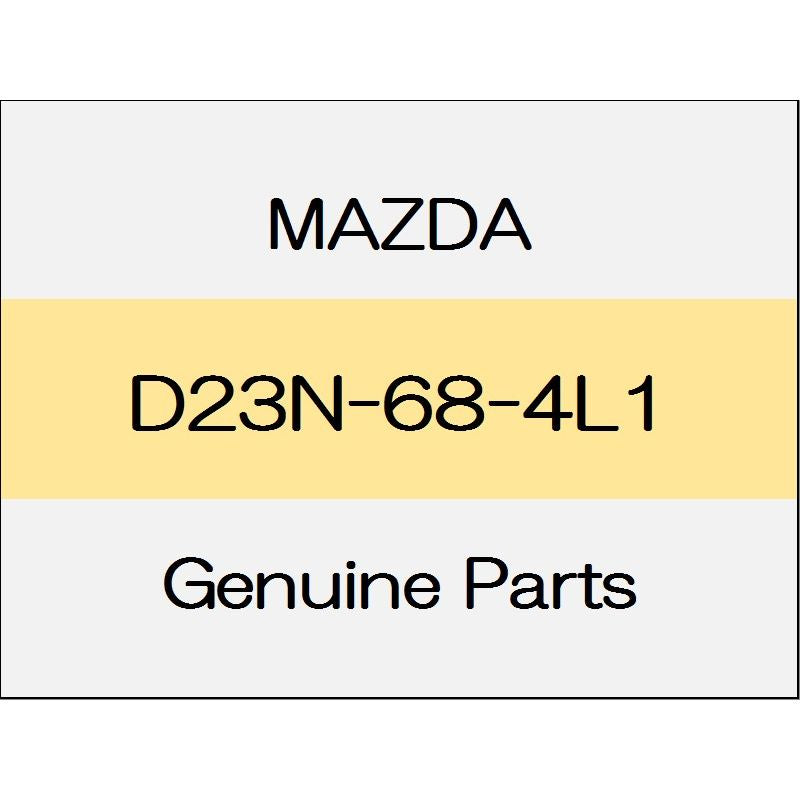 MAZDA

D23N-68-4L1

Genuine Parts