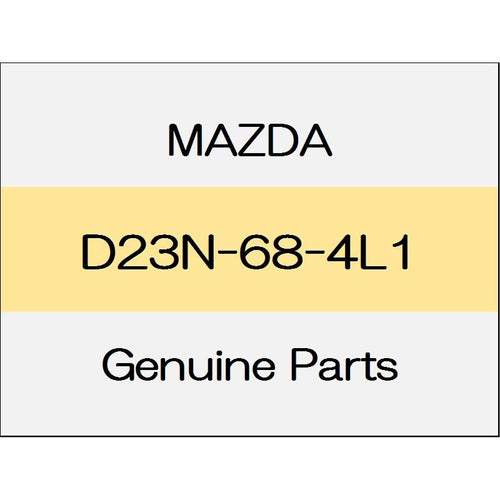 MAZDA

D23N-68-4L1

Genuine Parts