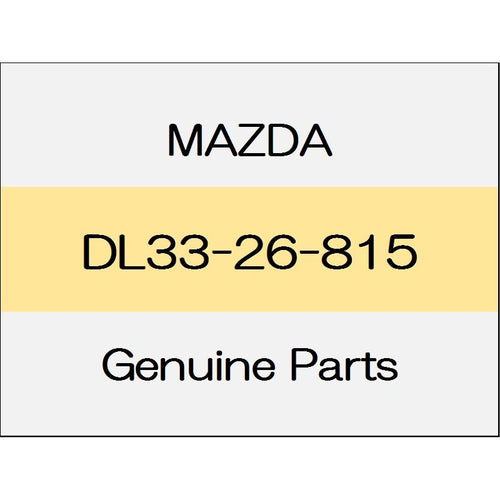 MAZDA

DL33-26-815

Genuine Parts