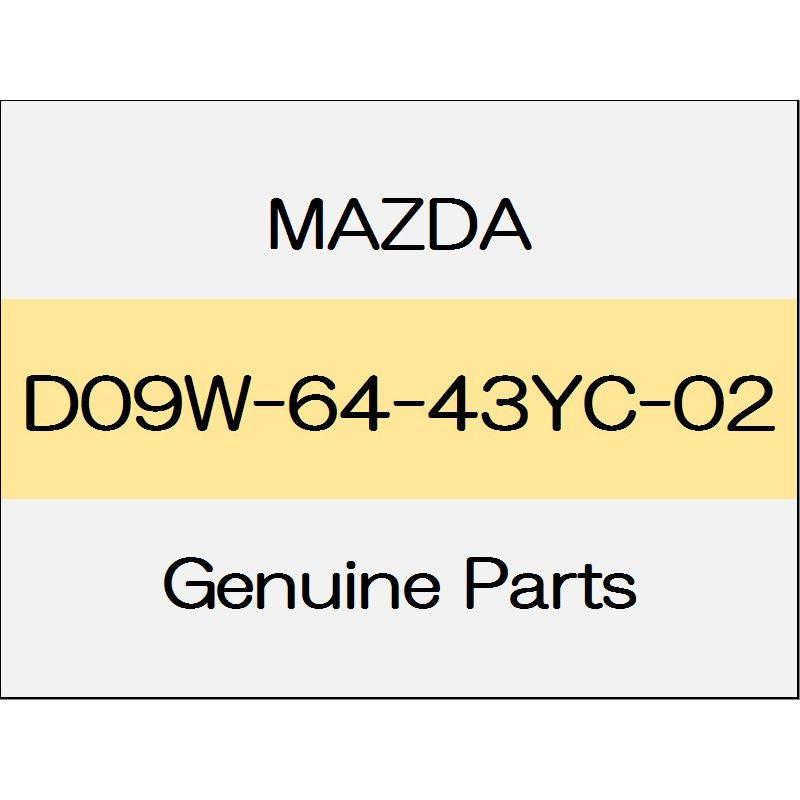 MAZDA

D09W-64-43YC-02

Genuine Parts