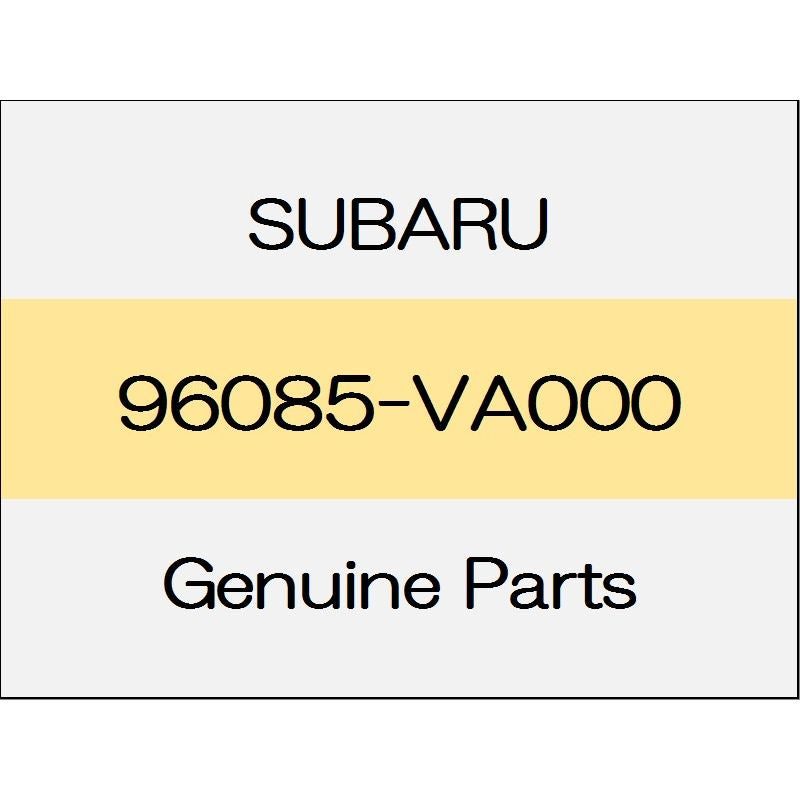 SUBARU

96085-VA000

Genuine Parts