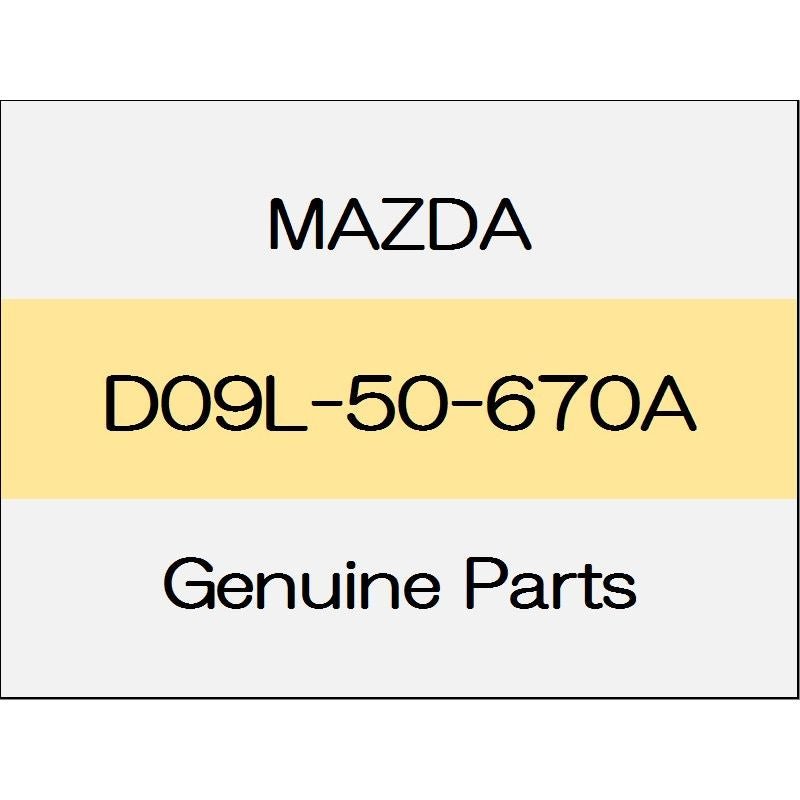 MAZDA

D09L-50-670A

Genuine Parts