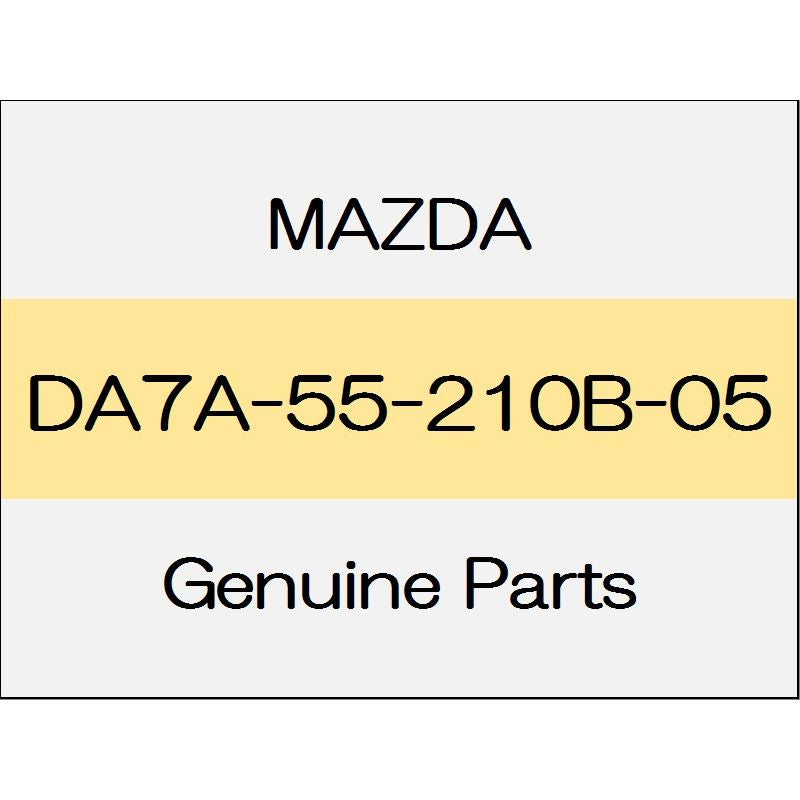 MAZDA

DA7A-55-210B-05

Genuine Parts