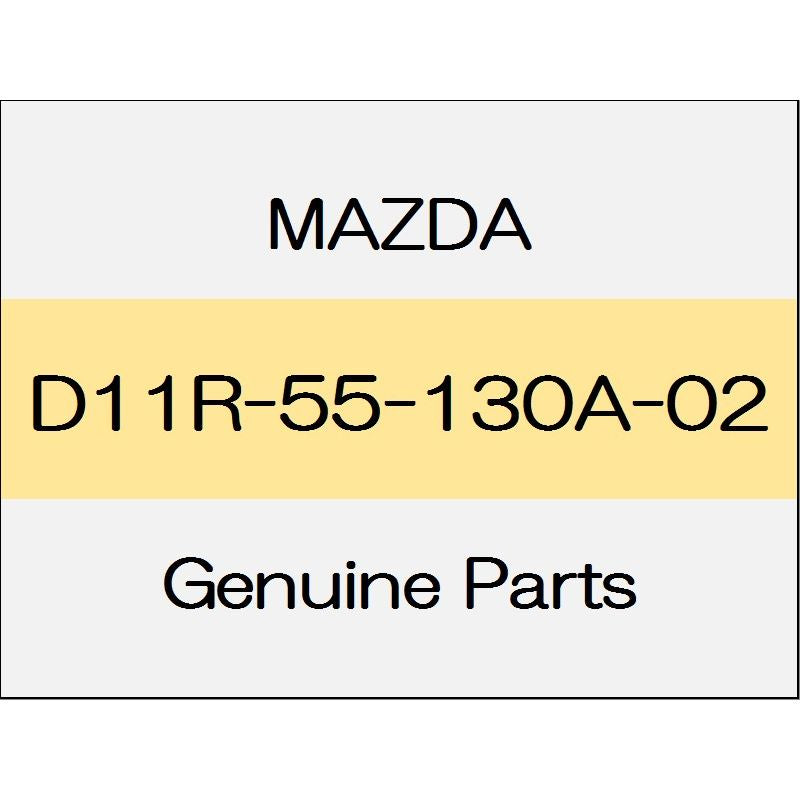 MAZDA

D11R-55-130A-02

Genuine Parts