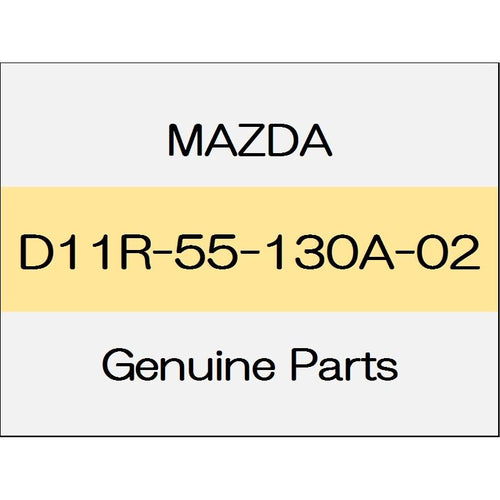 MAZDA

D11R-55-130A-02

Genuine Parts