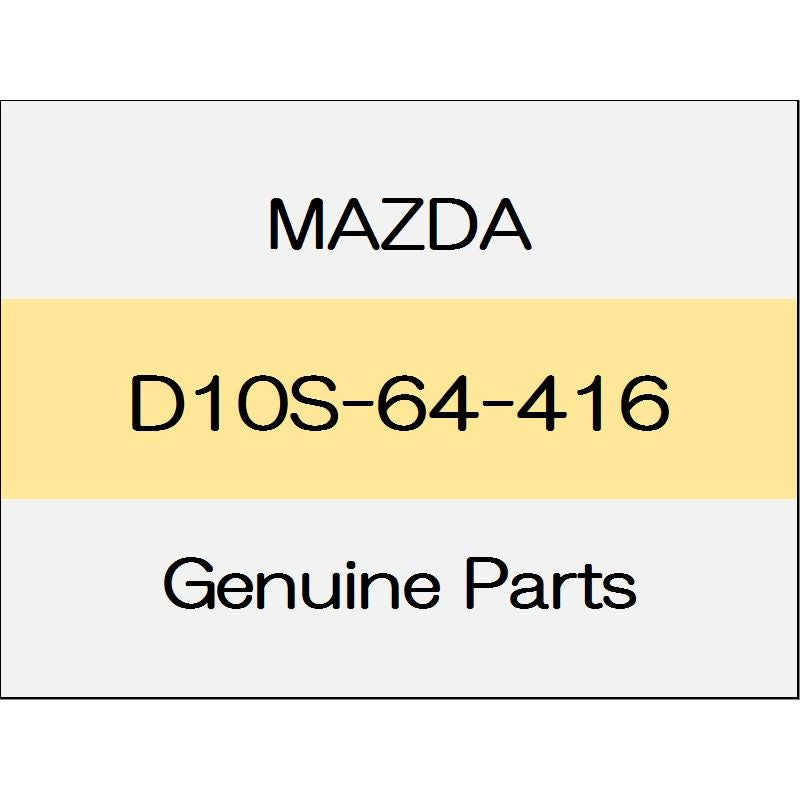 MAZDA

D10S-64-416

Genuine Parts