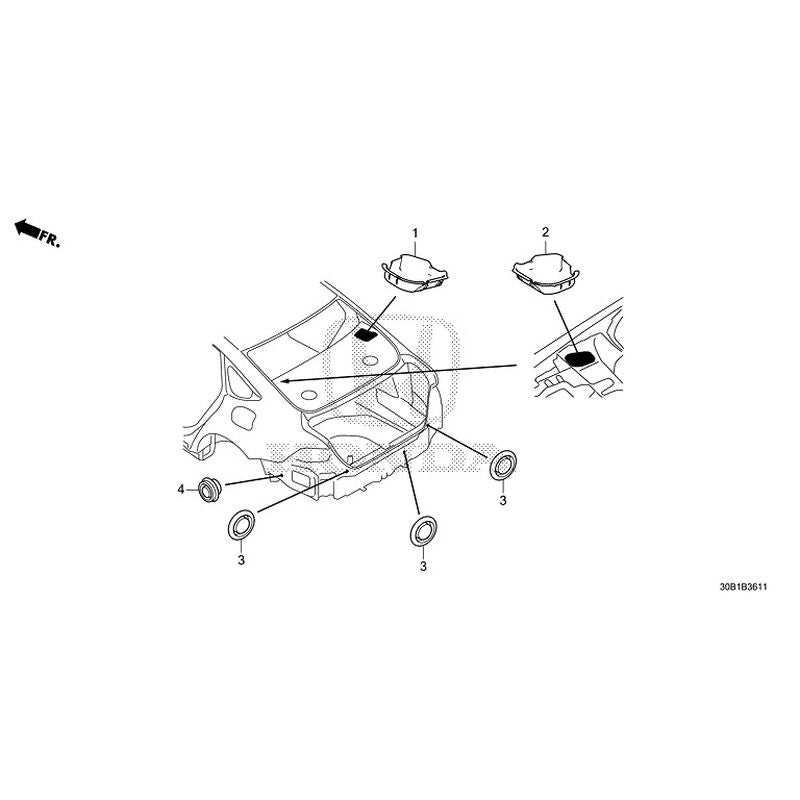 FR.

1

2

4

3

3

3

30B1B3611