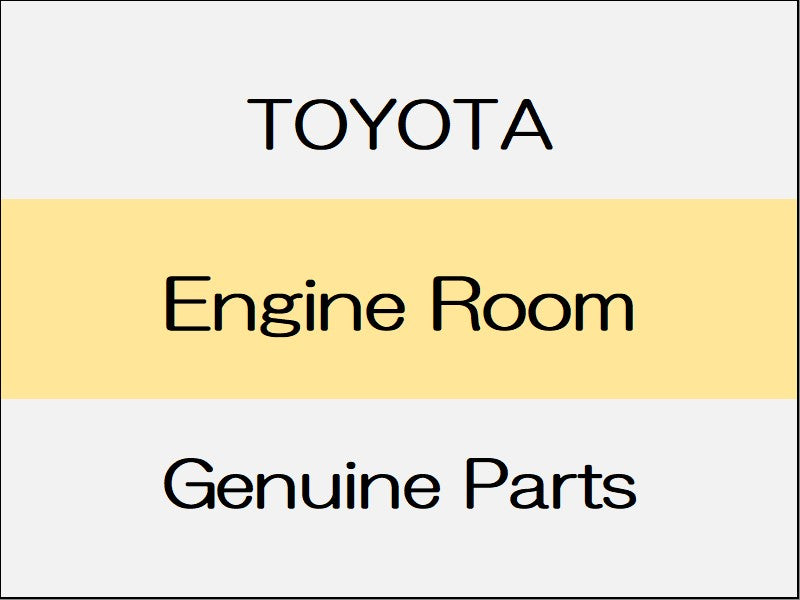 TOYOTA

Engine Room

Genuine Parts