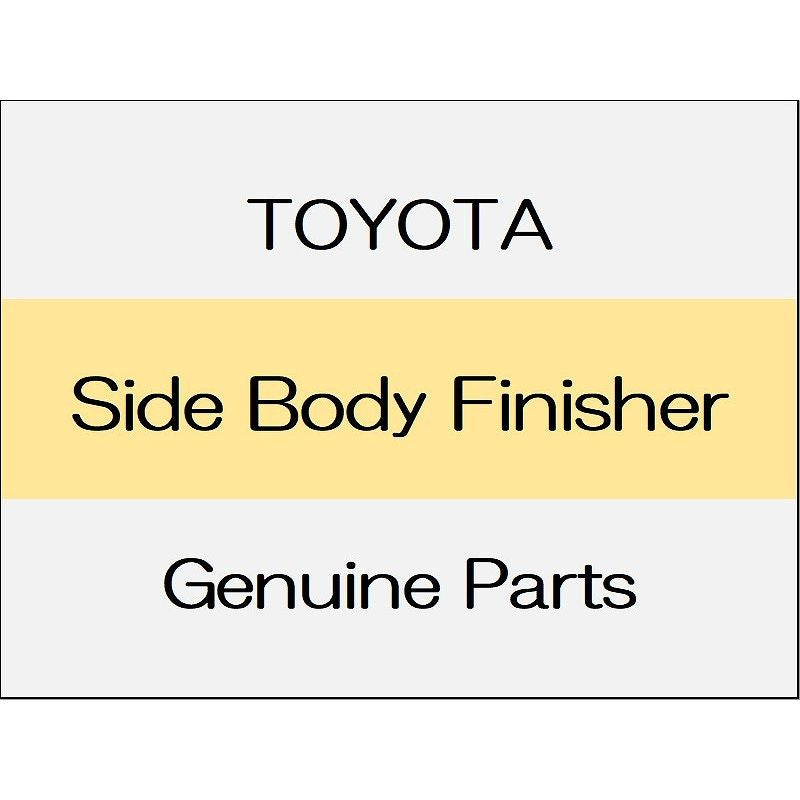 TOYOTA

Side Body Finisher

Genuine Parts