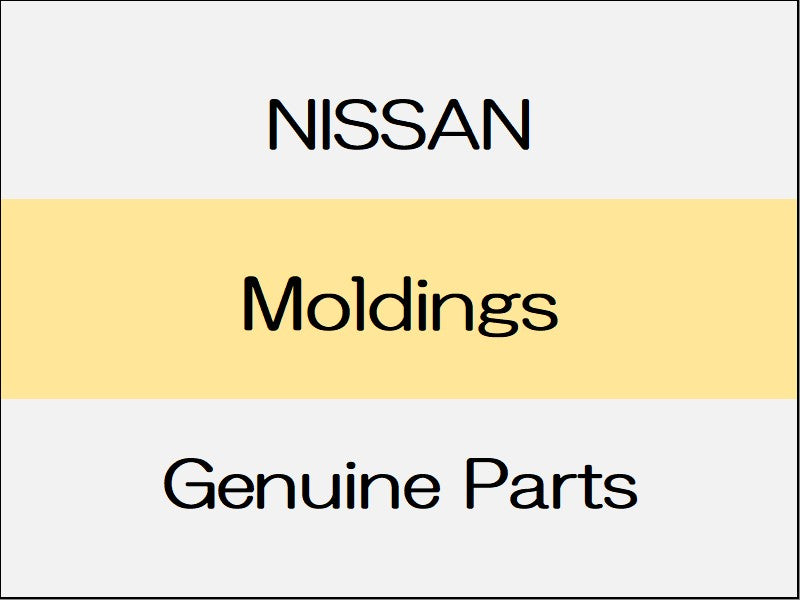 NISSAN

Moldings

Genuine Parts