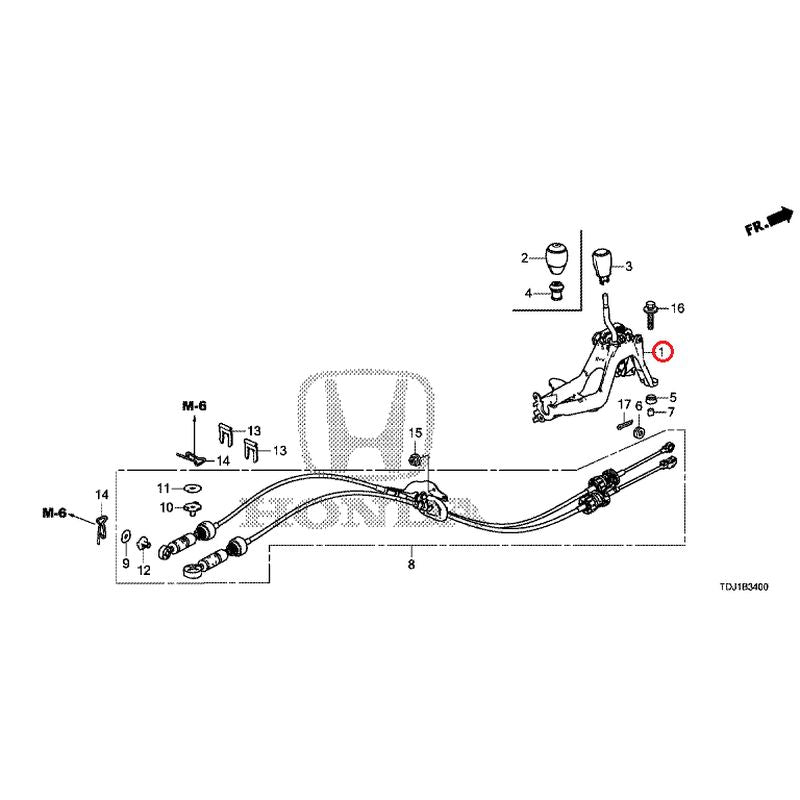 FR.

2

3

4

16

1

5

17

6

7

M-6

13

13

14

15

11

10

14

M-6

9

12

8

HONDA

TDJ1B3400