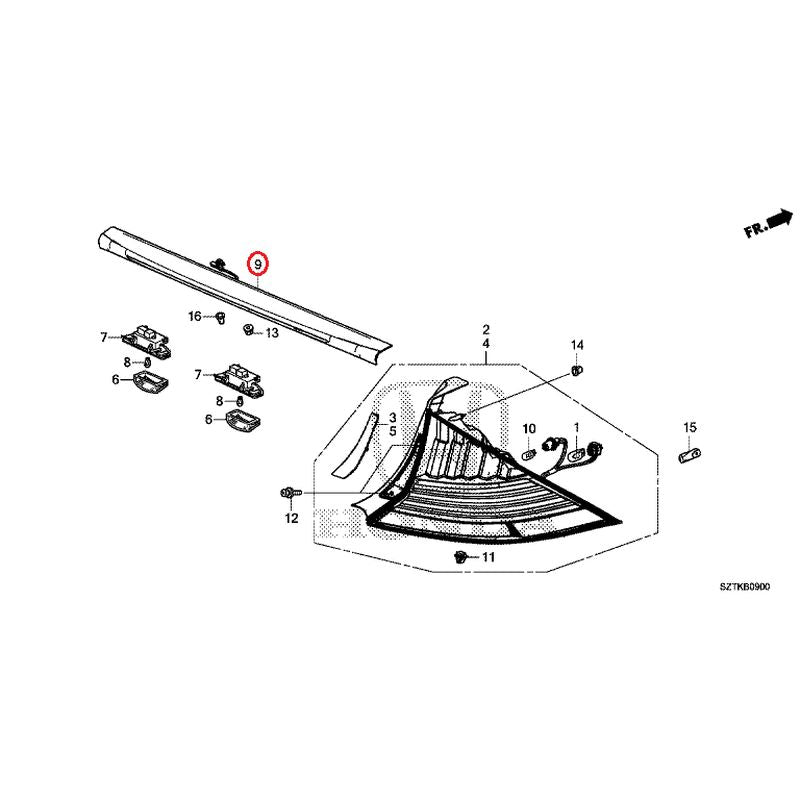 FR.

9

16

13

7

8

6

7

8

6

2
4

14

3
5

10

1

15

12

11

SZTKB0900