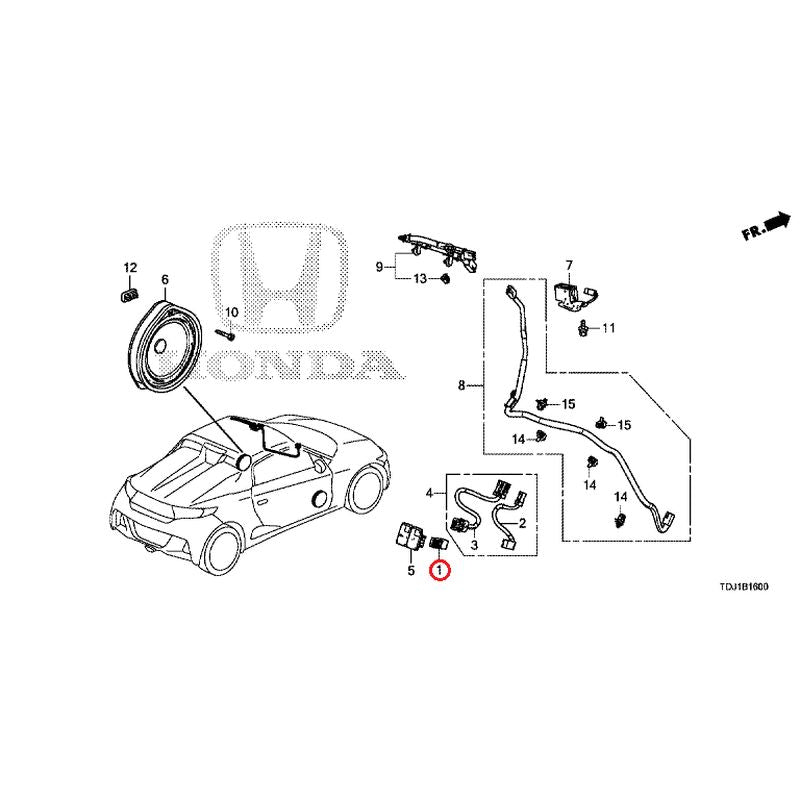 FR.

HONDA

12
6
10
9
13
7
11
8
15
15
14
14
14
4
2
3
5
1

TDJ1B1600