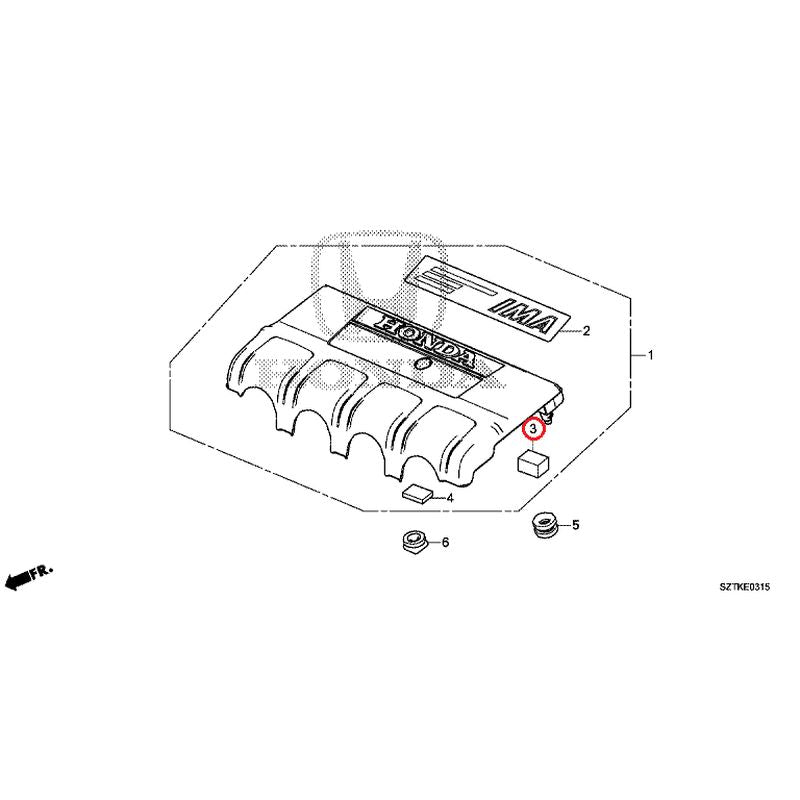 IMA
HONDA
2
1
3
4
5
6
FR.
SZTKE0315