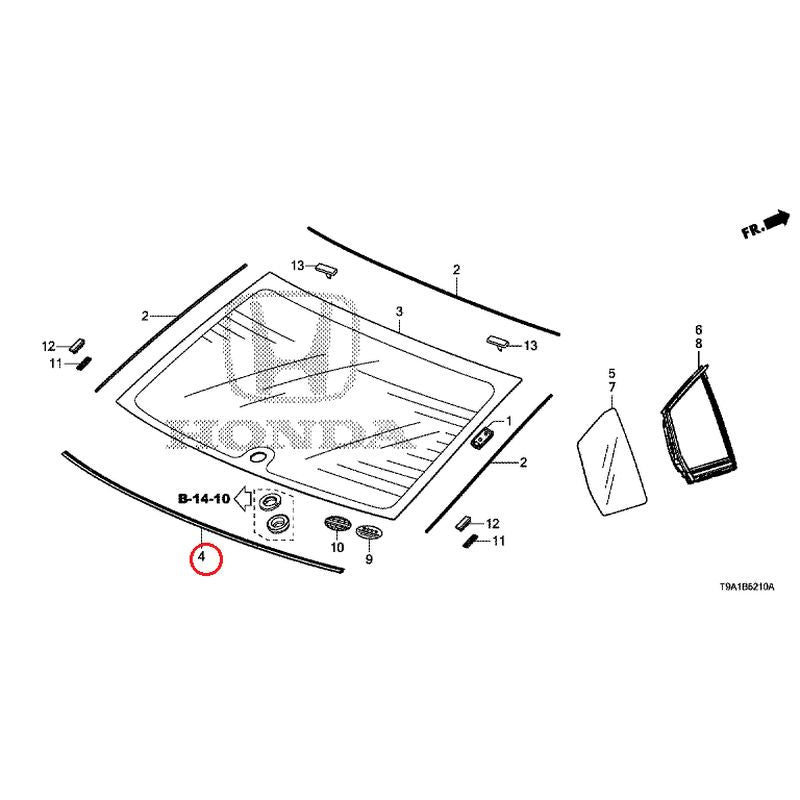 FR.

13
2
2
3
13
12
11
6
8
5
7
HONDA
1
2
B-14-10
12
11
10
9
4

T9A1B5210A