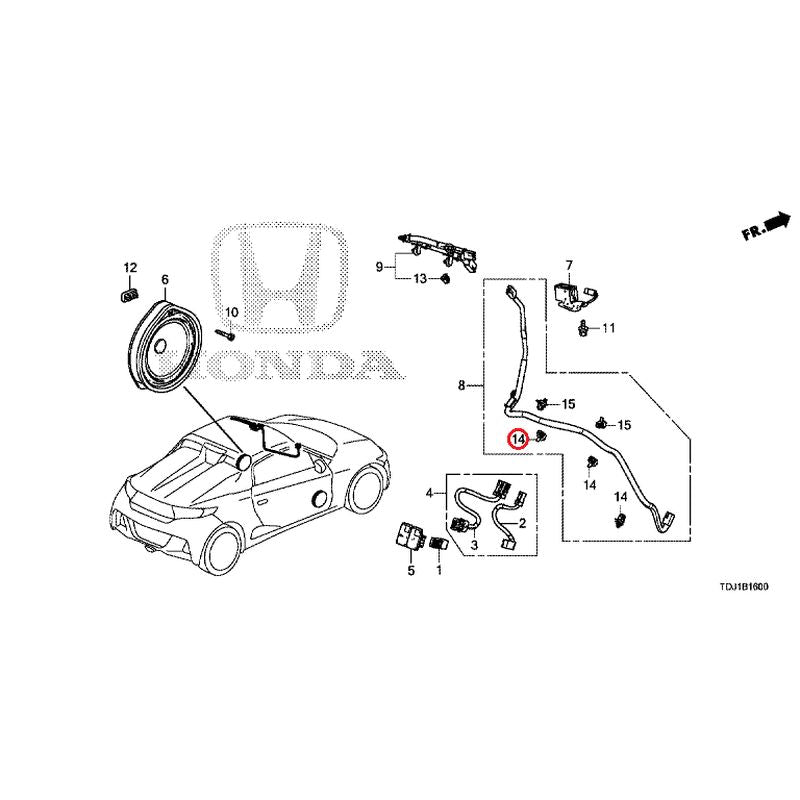 FR.

HONDA

12
6
10
9
13
7
11
8
15
15
14
14
14
4
2
3
5
1

TDJ1B1600